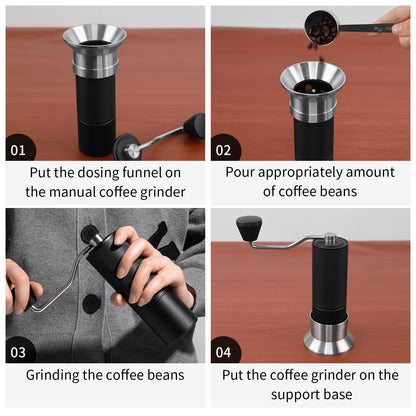 01

Put the dosing funnel on the manual coffee grinder

02

Pour appropriately amount of coffee beans

03

Grinding the coffee beans

04

Put the coffee grinder on the support base