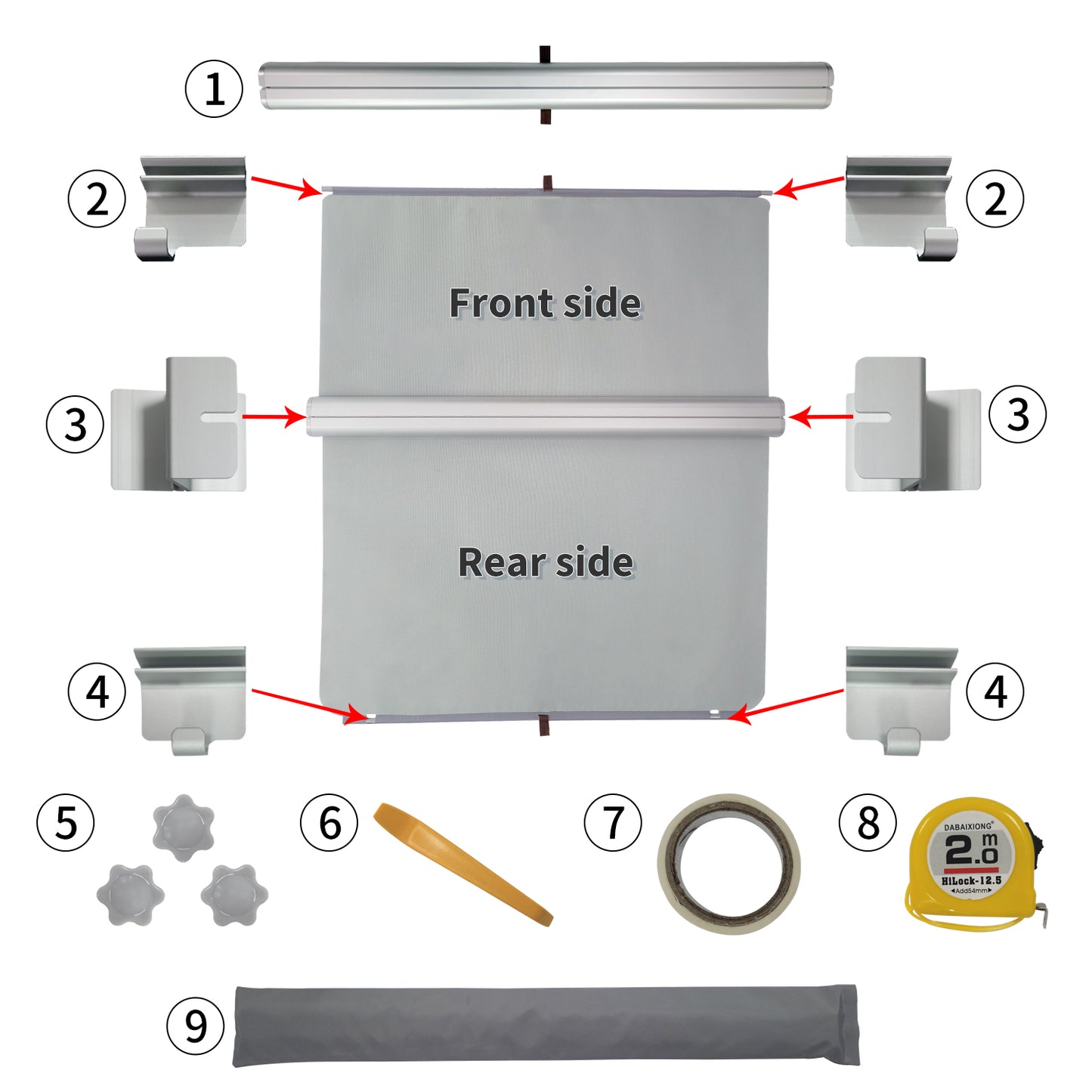 1

2

2

Front side

3

3

Rear side

4

4

5

6

7

8

DABAIXIONG®

2.0 m

HiLock-12.5

◄Add54mm►

9