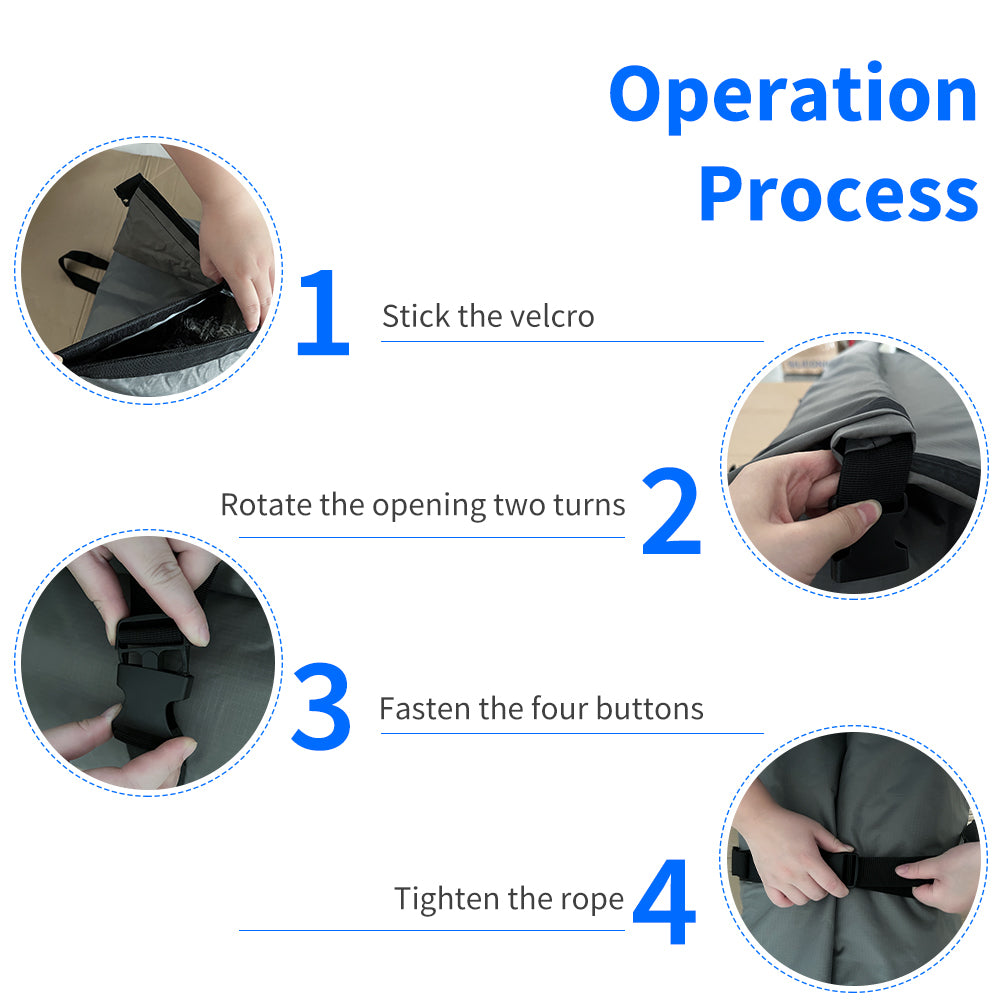 Operation Process

1 Stick the velcro

Rotate the opening two turns 2

3 Fasten the four buttons

Tighten the rope 4